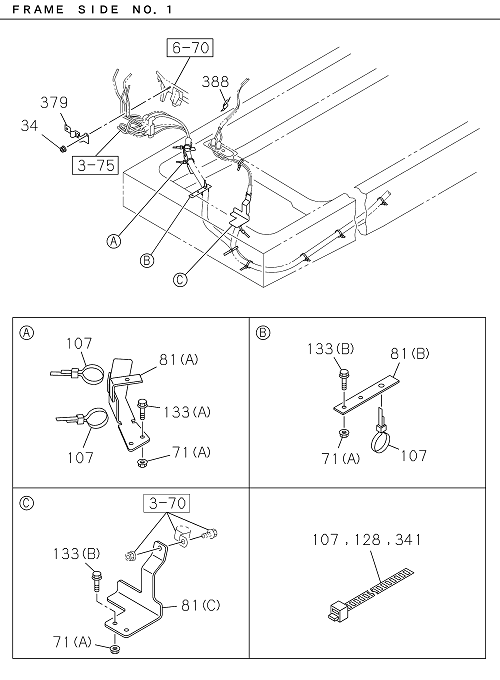 FRAME SIDE NO. 1

6-70
388
379
34
3-75
Ⓐ
Ⓑ
Ⓒ

Ⓐ
107
81(A)
133(A)
107
71(A)

Ⓑ
133(B)
81(B)
71(A)
107

Ⓒ
3-70
133(B)
81(C)
71(A)

107, 128, 341